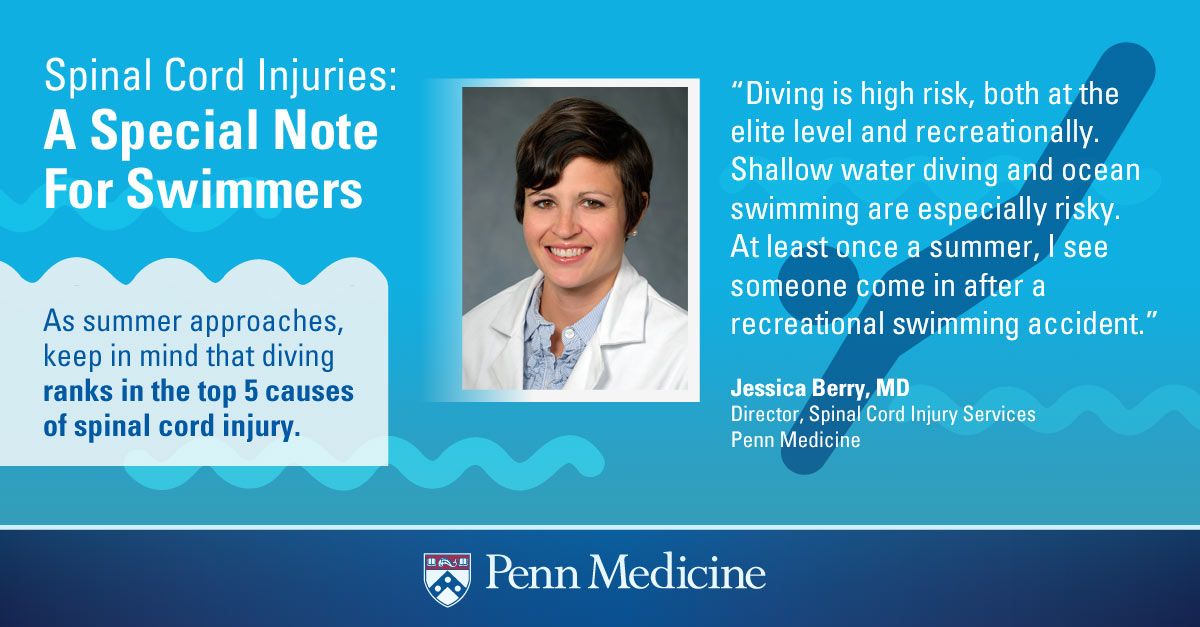 Spinal Cord Injuries:
A Special Note For Swimmers

As summer approaches, keep in mind that diving ranks in the top 5 causes of spinal cord injury.

“Diving is high risk, both at the elite level and recreationally. Shallow water diving and ocean swimming are especially risky. At least once a summer, I see someone come in after a recreational swimming accident.”

Jessica Berry, MD
Director, Spinal Cord Injury Services
Penn Medicine

Penn Medicine