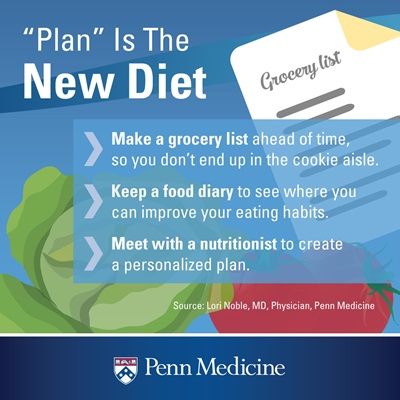 "Plan" Is The
New Diet

Grocery list

Make a grocery list ahead of time, so you don't end up in the cookie aisle.

Keep a food diary to see where you can improve your eating habits.

Meet with a nutritionist to create a personalized plan.

Source: Lori Noble, MD, Physician, Penn Medicine

Penn Medicine