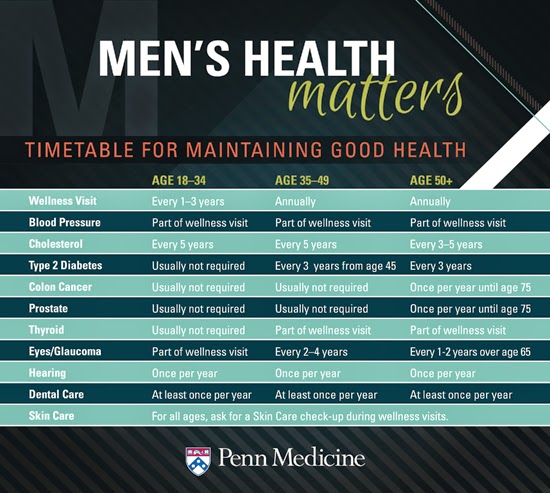 MEN'S HEALTH
matters

TIMETABLE FOR MAINTAINING GOOD HEALTH

| | AGE 18–34 | AGE 35–49 | AGE 50+ |
|---|---|---|---|
| Wellness Visit | Every 1–3 years | Annually | Annually |
| Blood Pressure | Part of wellness visit | Part of wellness visit | Part of wellness visit |
| Cholesterol | Every 5 years | Every 5 years | Every 3–5 years |
| Type 2 Diabetes | Usually not required | Every 3 years from age 45 | Every 3 years |
| Colon Cancer | Usually not required | Usually not required | Once per year until age 75 |
| Prostate | Usually not required | Usually not required | Once per year until age 75 |
| Thyroid | Usually not required | Part of wellness visit | Part of wellness visit |
| Eyes/Glaucoma | Part of wellness visit | Every 2–4 years | Every 1-2 years over age 65 |
| Hearing | Once per year | Once per year | Once per year |
| Dental Care | At least once per year | At least once per year | At least once per year |
| Skin Care | For all ages, ask for a Skin Care check-up during wellness visits. | | |

Penn Medicine