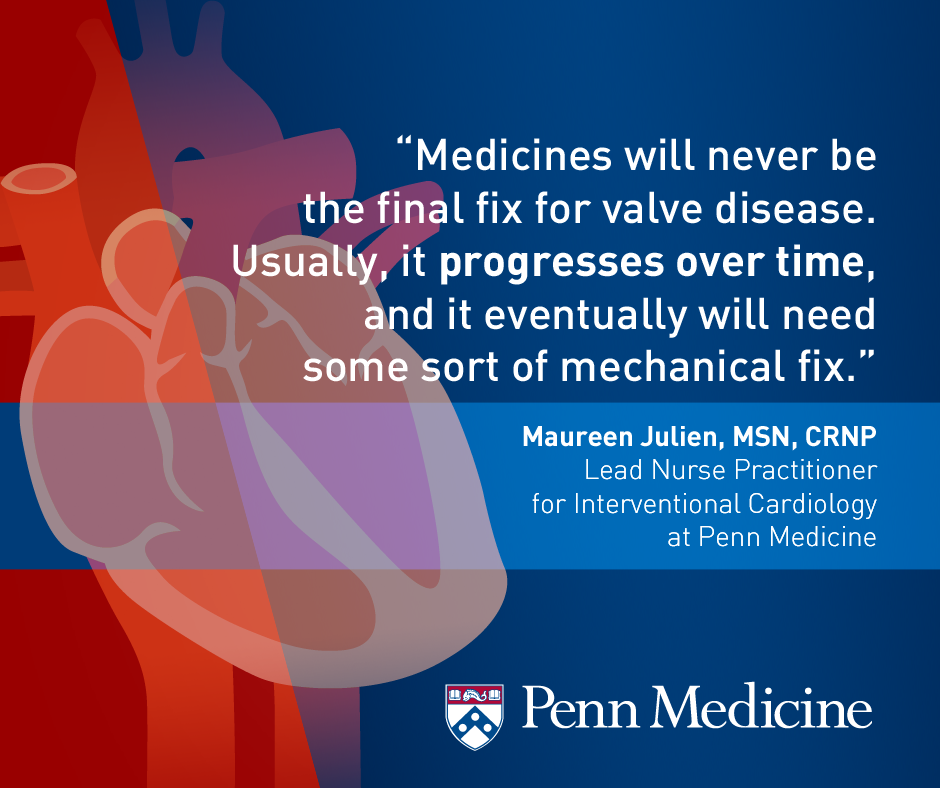 “Medicines will never be the final fix for valve disease. Usually, it progresses over time, and it eventually will need some sort of mechanical fix.”

Maureen Julien, MSN, CRNP
Lead Nurse Practitioner for Interventional Cardiology at Penn Medicine

Penn Medicine