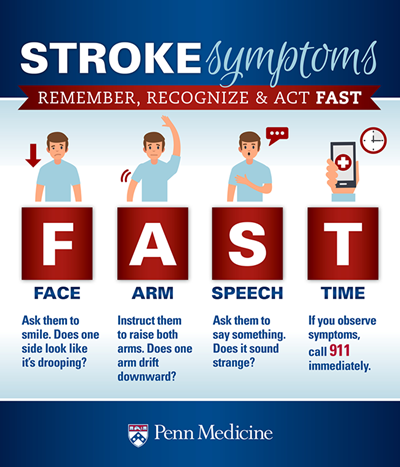 STROKE symptoms

REMEMBER, RECOGNIZE & ACT FAST

F

FACE

Ask them to smile. Does one side look like it's drooping?

A

ARM

Instruct them to raise both arms. Does one arm drift downward?

S

SPEECH

Ask them to say something. Does it sound strange?

T

TIME

If you observe symptoms, call 911 immediately.

Penn Medicine