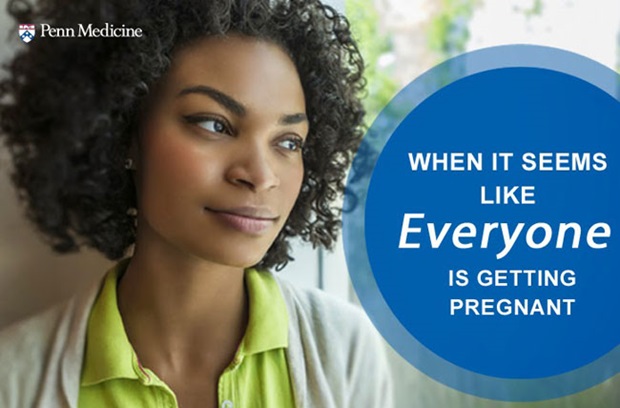 Penn Medicine

WHEN IT SEEMS LIKE Everyone IS GETTING PREGNANT