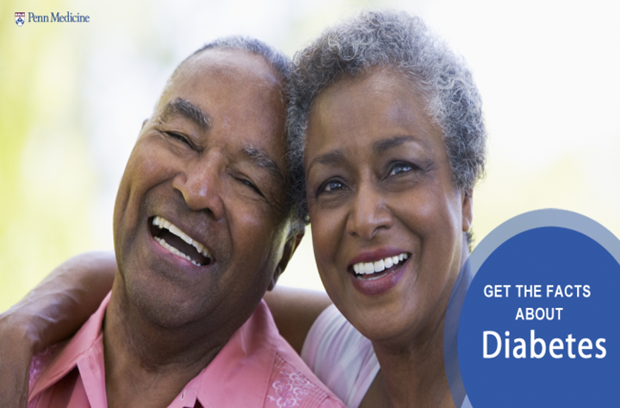 Penn Medicine

GET THE FACTS ABOUT
Diabetes