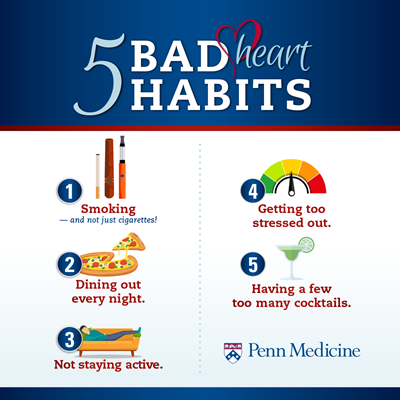 5 BAD heart HABITS

1
Smoking
— and not just cigarettes!

2
Dining out every night.

3
Not staying active.

4
Getting too stressed out.

5
Having a few too many cocktails.

Penn Medicine