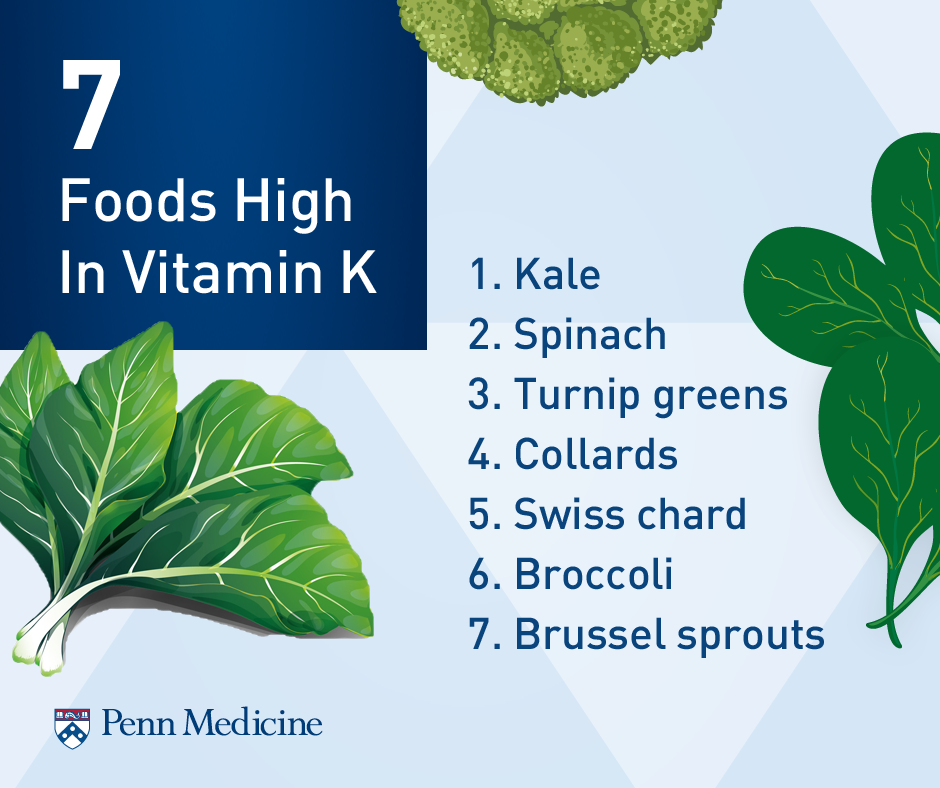 7
Foods High In Vitamin K

1. Kale
2. Spinach
3. Turnip greens
4. Collards
5. Swiss chard
6. Broccoli
7. Brussel sprouts

Penn Medicine