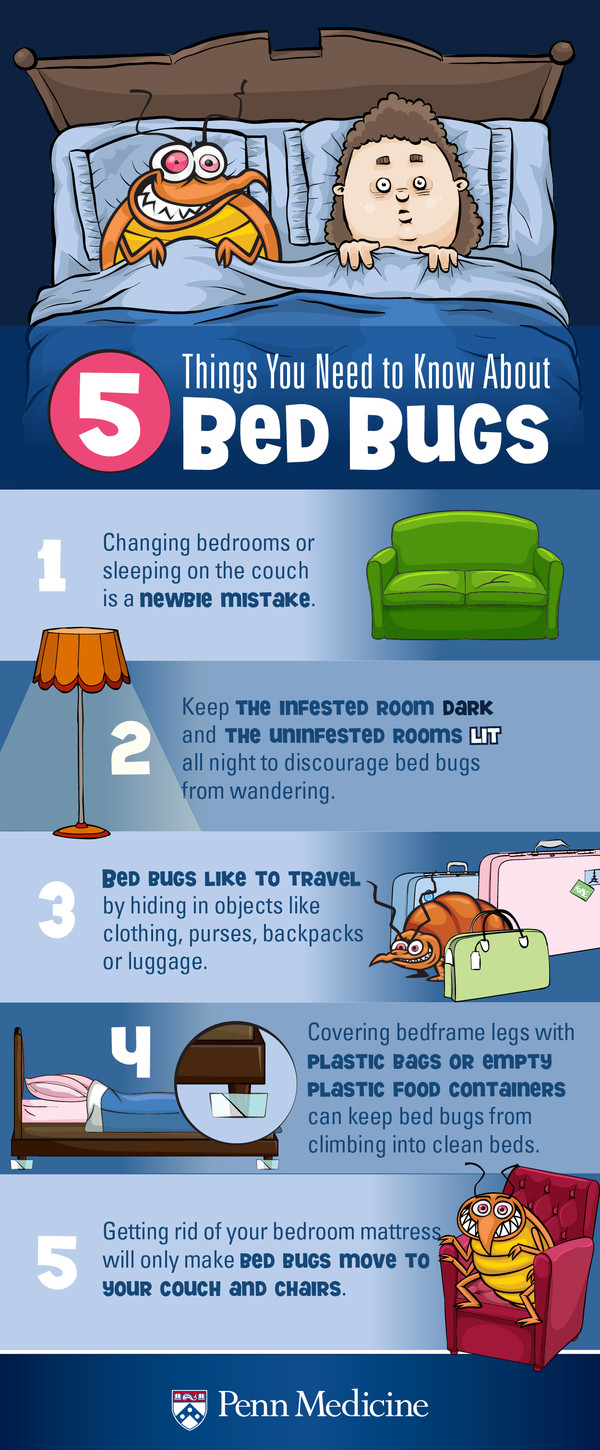 5 Things You Need to Know About Bed Bugs

1 Changing bedrooms or sleeping on the couch is a newbie mistake.

2 Keep the infested room dark and the uninfested rooms lit all night to discourage bed bugs from wandering.

3 Bed bugs like to travel by hiding in objects like clothing, purses, backpacks or luggage.

4 Covering bedframe legs with plastic bags or empty plastic food containers can keep bed bugs from climbing into clean beds.

5 Getting rid of your bedroom mattress will only make bed bugs move to your couch and chairs.

Penn Medicine